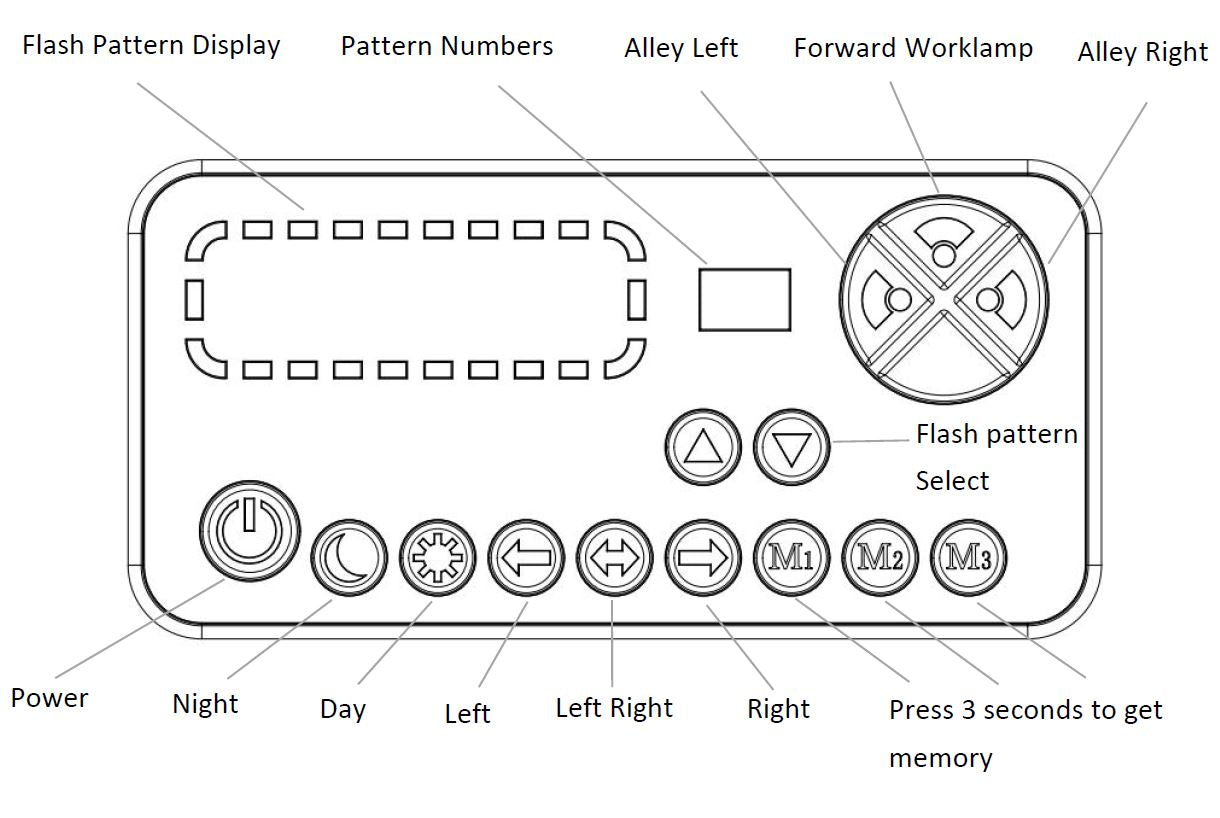 Flash Pattern Display
Pattern Numbers
Alley Left
Forward Worklamp
Alley Right

Flash pattern Select

M1 M2 M3

Power
Night
Day
Left
Left Right
Right
Press 3 seconds to get memory