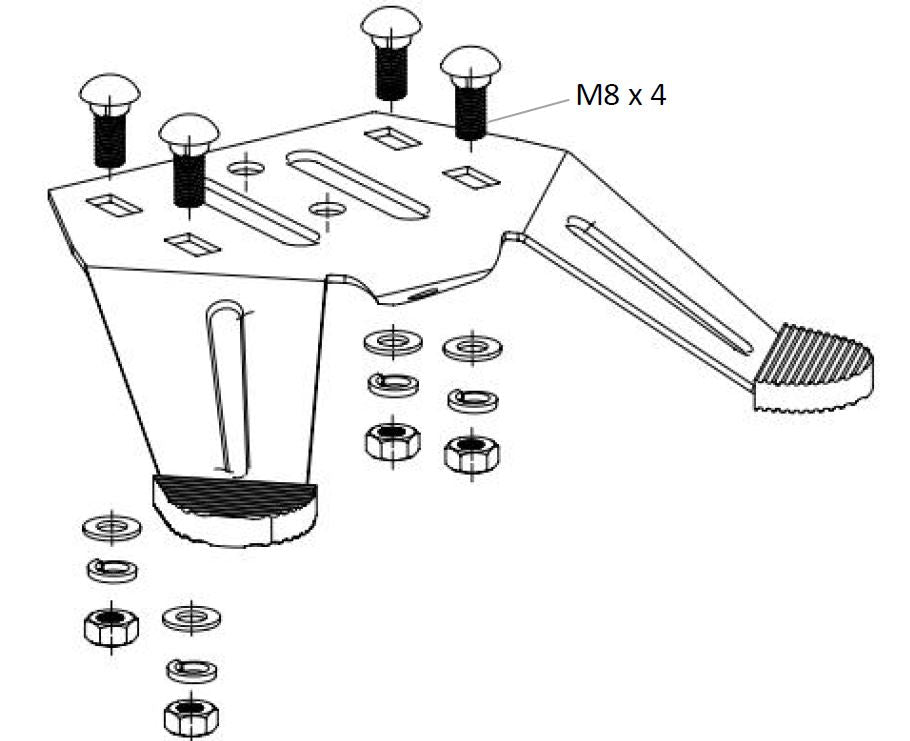 M8 x 4